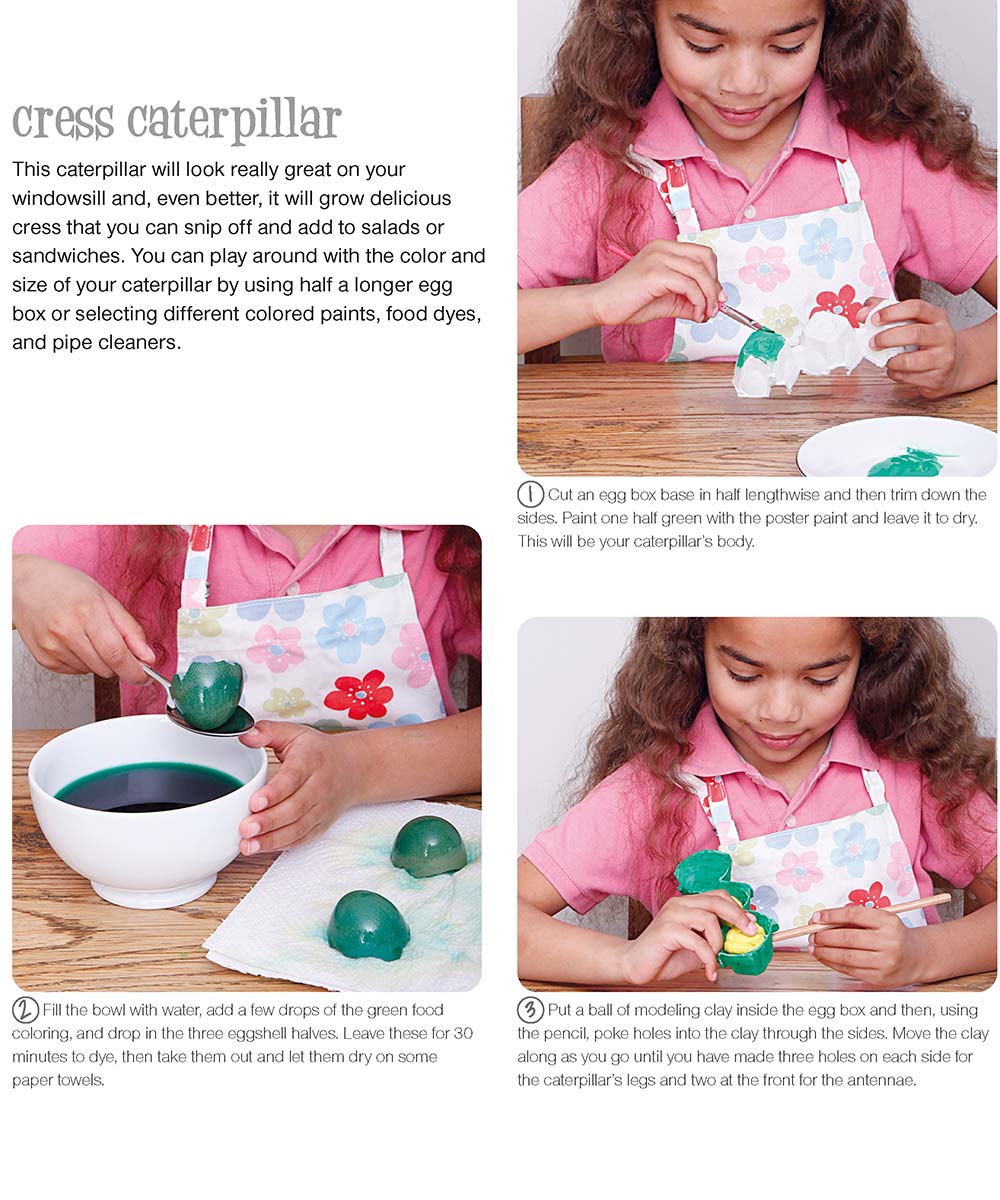 cress caterpillar

This caterpillar will look really great on your windowsill and, even better, it will grow delicious cress that you can snip off and add to salads or sandwiches. You can play around with the color and size of your caterpillar by using half a longer egg box or selecting different colored paints, food dyes, and pipe cleaners.

1 Cut an egg box base in half lengthwise and then trim down the sides. Paint one half green with the poster paint and leave it to dry. This will be your caterpillar's body.

2 Fill the bowl with water, add a few drops of the green food coloring, and drop in the three eggshell halves. Leave these for 30 minutes to dye, then take them out and let them dry on some paper towels.

3 Put a ball of modeling clay inside the egg box and then, using the pencil, poke holes into the clay through the sides. Move the clay along as you go until you have made three holes on each side for the caterpillar's legs and two at the front for the antennae.