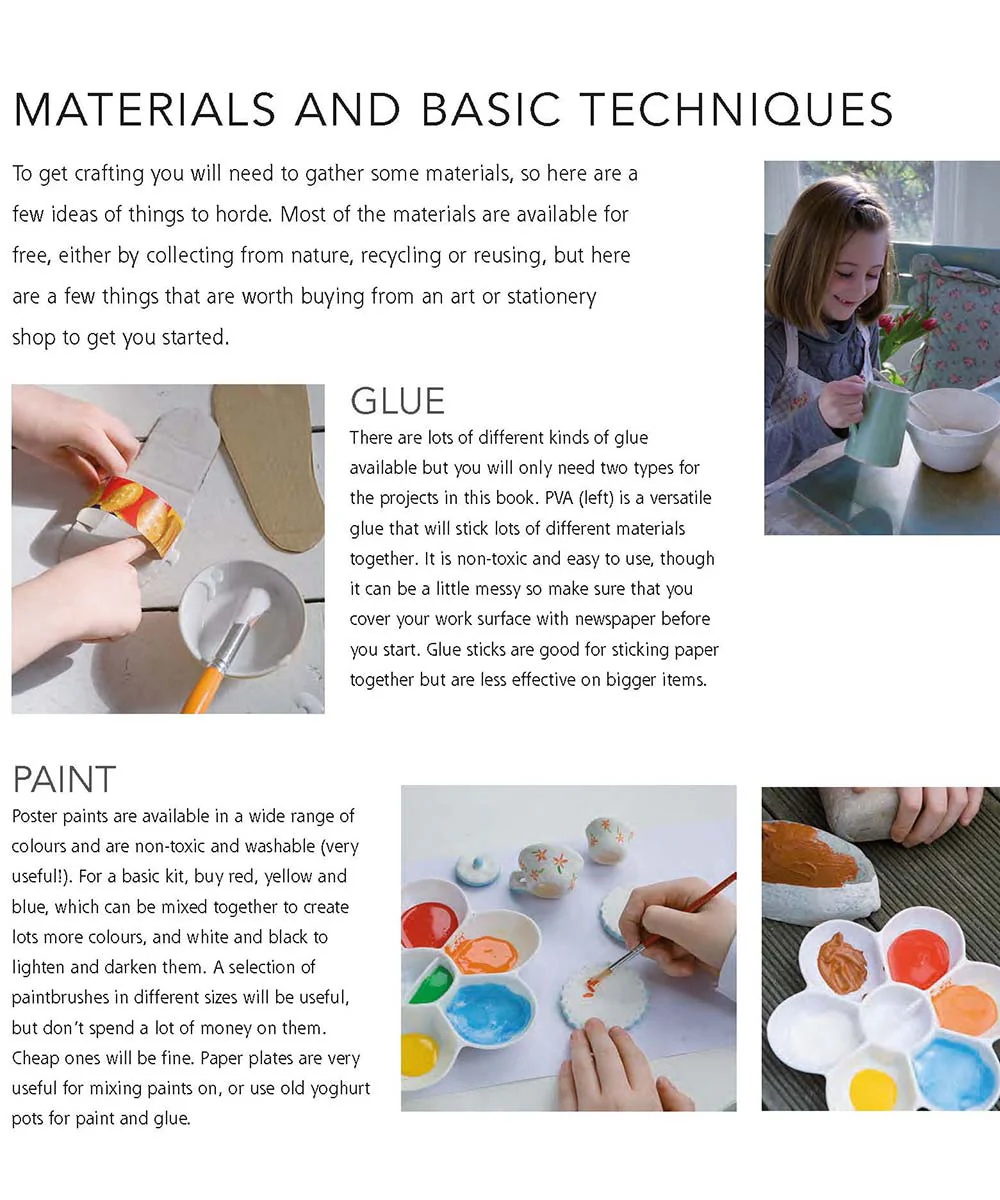 MATERIALS AND BASIC TECHNIQUES

To get crafting you will need to gather some materials, so here are a few ideas of things to horde. Most of the materials are available for free, either by collecting from nature, recycling or reusing, but here are a few things that are worth buying from an art or stationery shop to get you started.

GLUE

There are lots of different kinds of glue available but you will only need two types for the projects in this book. PVA (left) is a versatile glue that will stick lots of different materials together. It is non-toxic and easy to use, though it can be a little messy so make sure that you cover your work surface with newspaper before you start. Glue sticks are good for sticking paper together but are less effective on bigger items.

PAINT

Poster paints are available in a wide range of colours and are non-toxic and washable (very useful!). For a basic kit, buy red, yellow and blue, which can be mixed together to create lots more colours, and white and black to lighten and darken them. A selection of paintbrushes in different sizes will be useful, but don't spend a lot of money on them. Cheap ones will be fine. Paper plates are very useful for mixing paints on, or use old yoghurt pots for paint and glue.