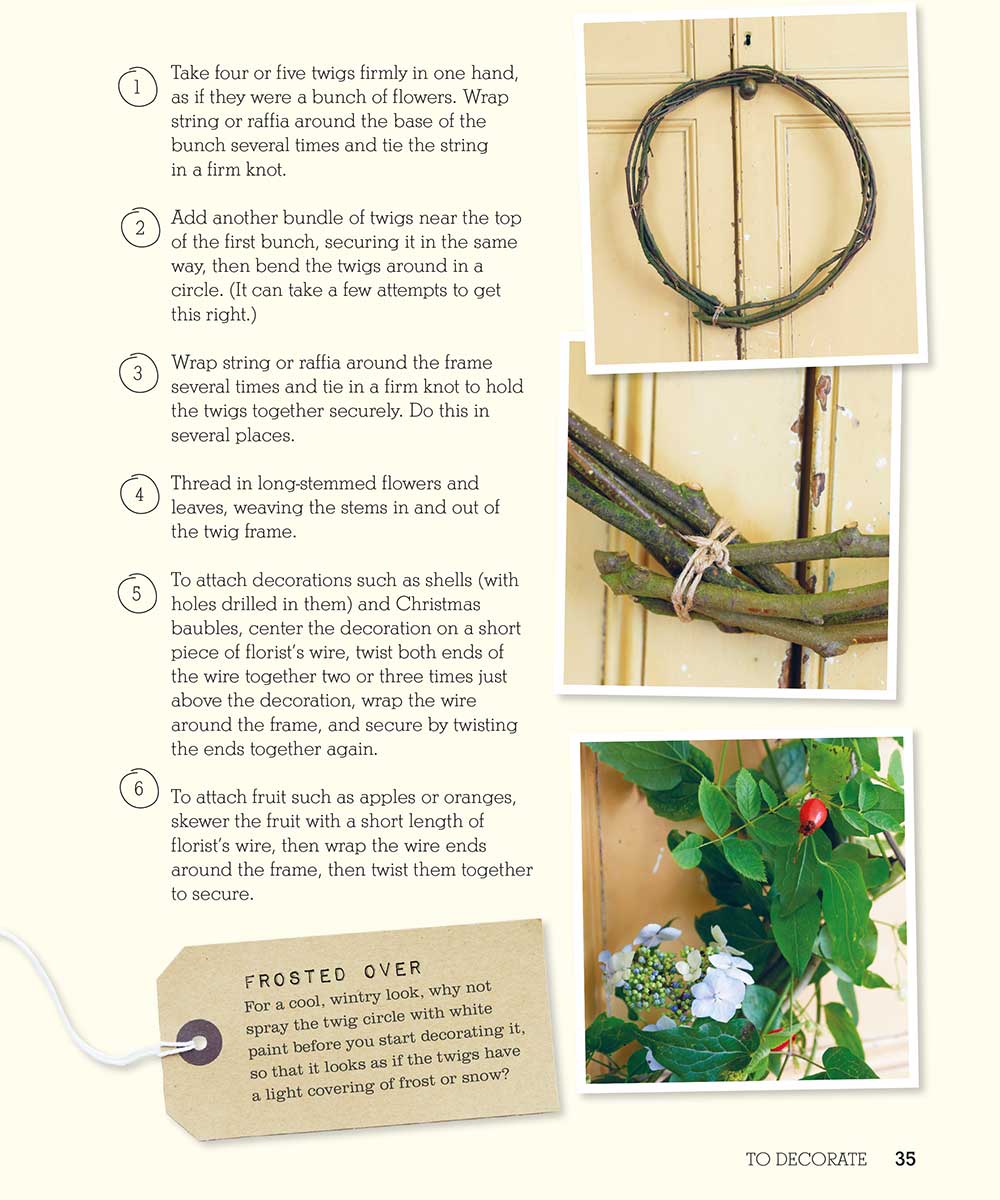 1 Take four or five twigs firmly in one hand, as if they were a bunch of flowers. Wrap string or raffia around the base of the bunch several times and tie the string in a firm knot.

2 Add another bundle of twigs near the top of the first bunch, securing it in the same way, then bend the twigs around in a circle. (It can take a few attempts to get this right.)

3 Wrap string or raffia around the frame several times and tie in a firm knot to hold the twigs together securely. Do this in several places.

4 Thread in long-stemmed flowers and leaves, weaving the stems in and out of the twig frame.

5 To attach decorations such as shells (with holes drilled in them) and Christmas baubles, center the decoration on a short piece of florist's wire, twist both ends of the wire together two or three times just above the decoration, wrap the wire around the frame, and secure by twisting the ends together again.

6 To attach fruit such as apples or oranges, skewer the fruit with a short length of florist's wire, then wrap the wire ends around the frame, then twist them together to secure.

FROSTED OVER
For a cool, wintry look, why not spray the twig circle with white paint before you start decorating it, so that it looks as if the twigs have a light covering of frost or snow?

TO DECORATE 35